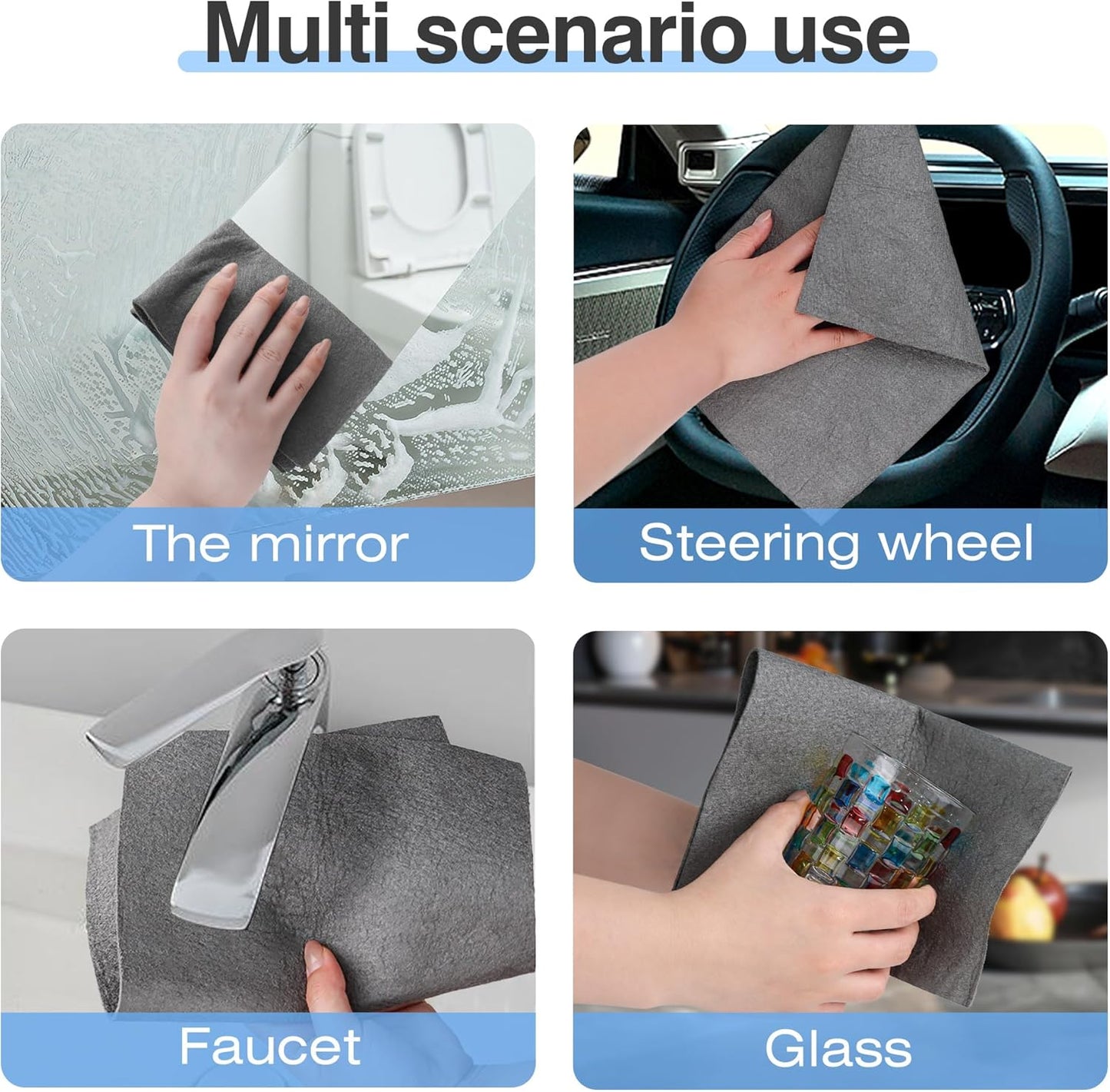 Multi scenario use

The mirror

Steering wheel

Faucet

Glass