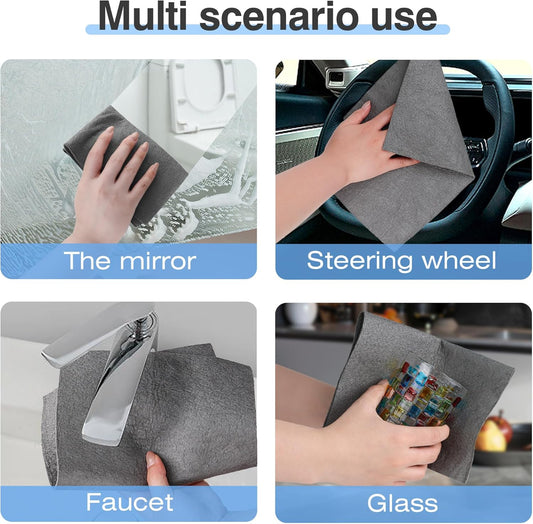 Multi scenario use

The mirror

Steering wheel

Faucet

Glass